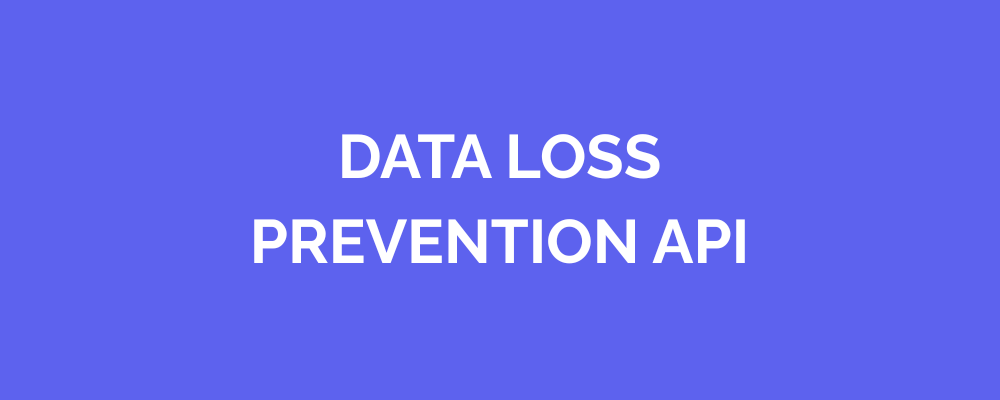 DATA LOSS
PREVENTION API