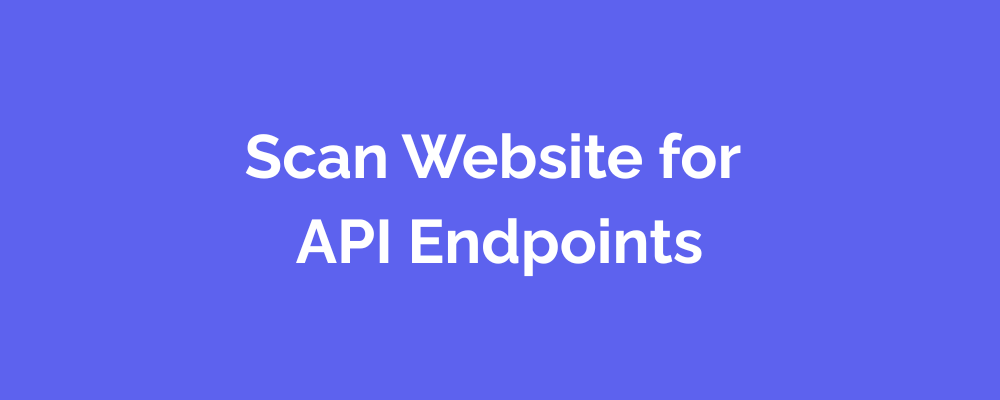 Scan Website for API Endpoints